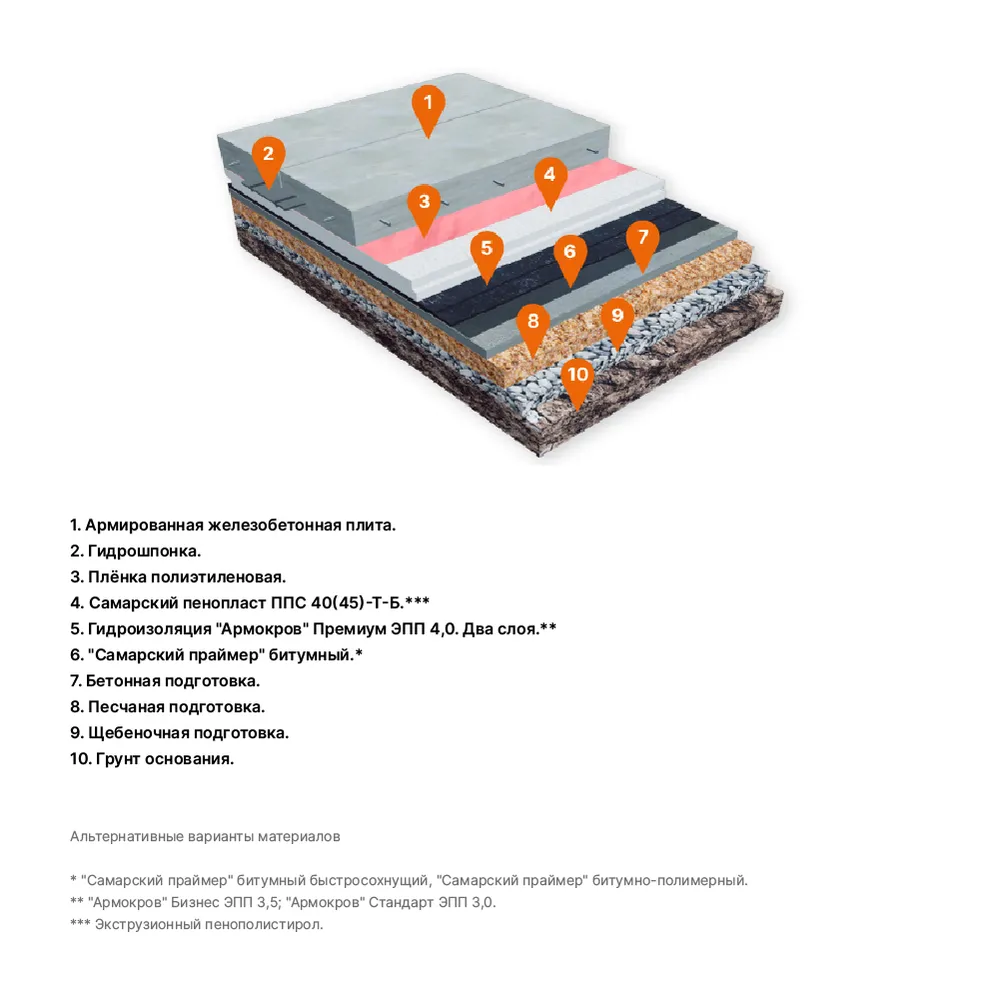 1
2
3
4
5
6
7
8
9
10

1. Армированная железобетонная плита.
2. Гидрошпонка.
3. Плёнка полиэтиленовая.
4. Самарский пенопласт ППС 40(45)-Т-Б.***
5. Гидроизоляция "Армокров" Премиум ЭПП 4,0. Два слоя.**
6. "Самарский праймер" битумный.*
7. Бетонная подготовка.
8. Песчаная подготовка.
9. Щебеночная подготовка.
10. Грунт основания.

Альтернативные варианты материалов

* "Самарский праймер" битумный быстросохнущий, "Самарский праймер" битумно-полимерный.
** "Армокров" Бизнес ЭПП 3,5; "Армокров" Стандарт ЭПП 3,0.
*** Экструзионный пенополистирол.