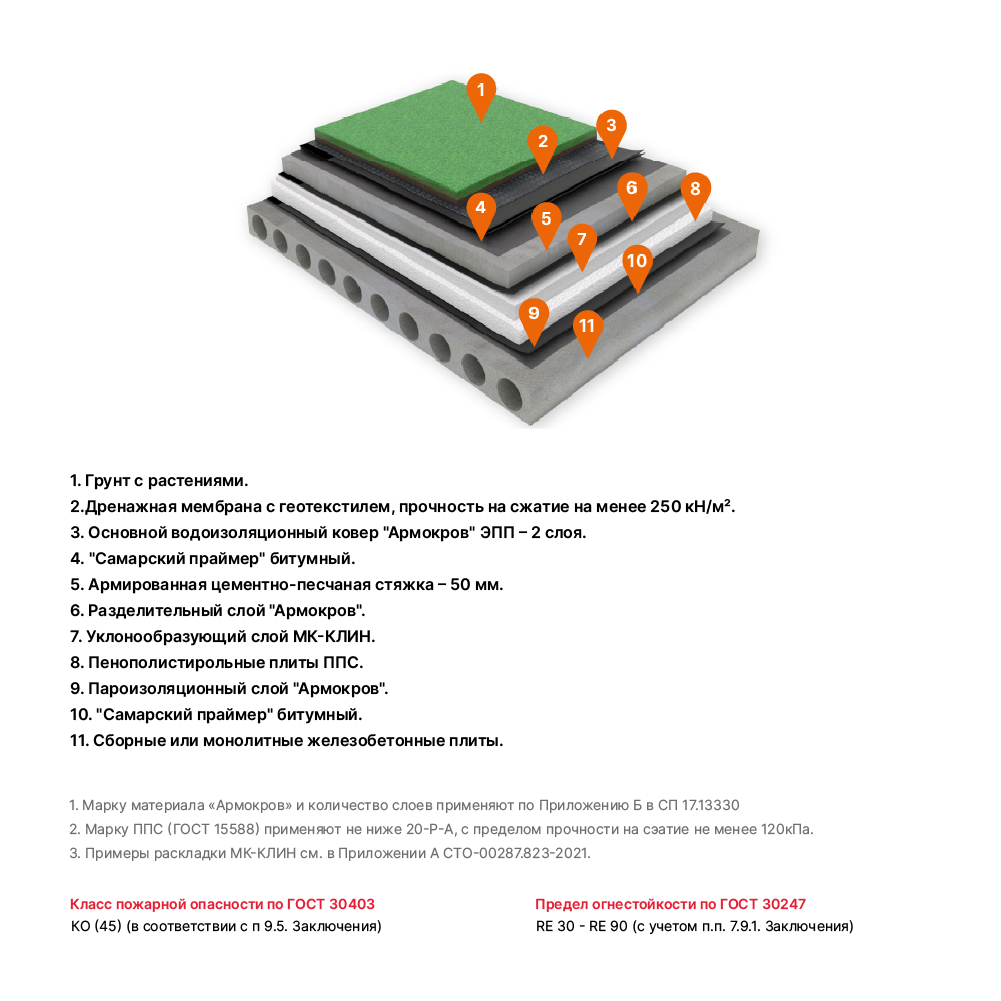 1
2
3
4
5
6
7
8
9
10
11

1. Грунт с растениями.
2.Дренажная мембрана с геотекстилем, прочность на сжатие на менее 250 кН/м².
3. Основной водоизоляционный ковер "Армокров" ЭПП – 2 слоя.
4. "Самарский праймер" битумный.
5. Армированная цементно-песчаная стяжка – 50 мм.
6. Разделительный слой "Армокров".
7. Уклонообразующий слой МК-КЛИН.
8. Пенополистирольные плиты ППС.
9. Пароизоляционный слой "Армокров".
10. "Самарский праймер" битумный.
11. Сборные или монолитные железобетонные плиты.

1. Марку материала «Армокров» и количество слоев применяют по Приложению Б в СП 17.13330
2. Марку ППС (ГОСТ 15588) применяют не ниже 20-Р-А, с пределом прочности на сэатие не менее 120кПа.
3. Примеры раскладки МК-КЛИН см. в Приложении А СТО-00287.823-2021.

Класс пожарной опасности по ГОСТ 30403
КО (45) (в соответствии с п 9.5. Заключения)

Предел огнестойкости по ГОСТ 30247
RE 30 - RE 90 (с учетом п.п. 7.9.1. Заключения)